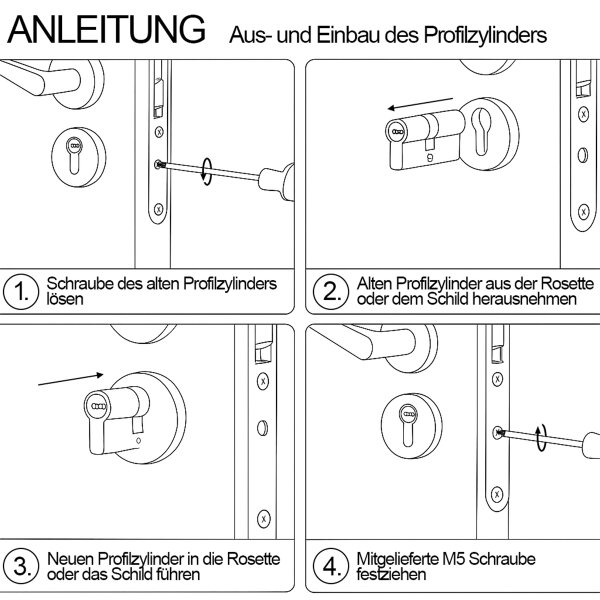 ANLEITUNG Aus- und Einbau des Profilzylinders

1. Schraube des alten Profilzylinders lösen

2. Alten Profilzylinder aus der Rosette oder dem Schild herausnehmen

3. Neuen Profilzylinder in die Rosette oder das Schild führen

4. Mitgelieferte M5 Schraube festziehen