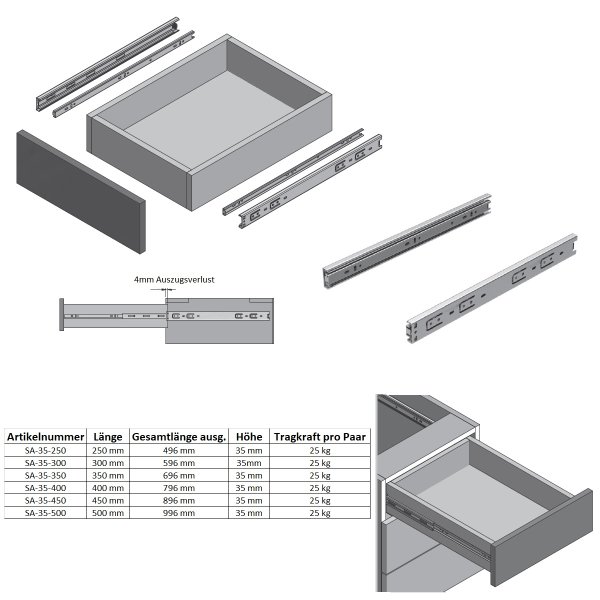 4mm Auszugsverlust

| Artikelnummer | Länge | Gesamtlänge ausg. | Höhe | Tragkraft pro Paar |
|---|---|---|---|---|
| SA-35-250 | 250 mm | 496 mm | 35 mm | 25 kg |
| SA-35-300 | 300 mm | 596 mm | 35mm | 25 kg |
| SA-35-350 | 350 mm | 696 mm | 35 mm | 25 kg |
| SA-35-400 | 400 mm | 796 mm | 35 mm | 25 kg |
| SA-35-450 | 450 mm | 896 mm | 35 mm | 25 kg |
| SA-35-500 | 500 mm | 996 mm | 35 mm | 25 kg |